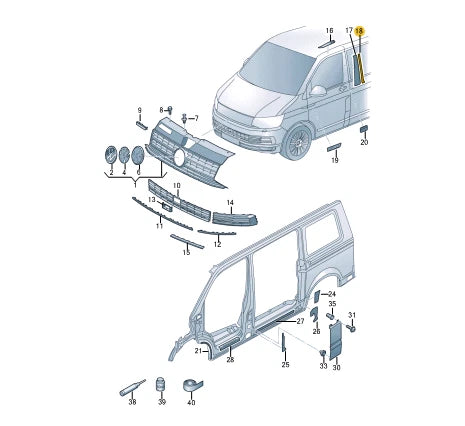 16
17
18
9
8
7
20
19
2
4
6
1
10
13
14
11
12
15
24
35
31
27
26
21
28
25
33
30
38
39
40