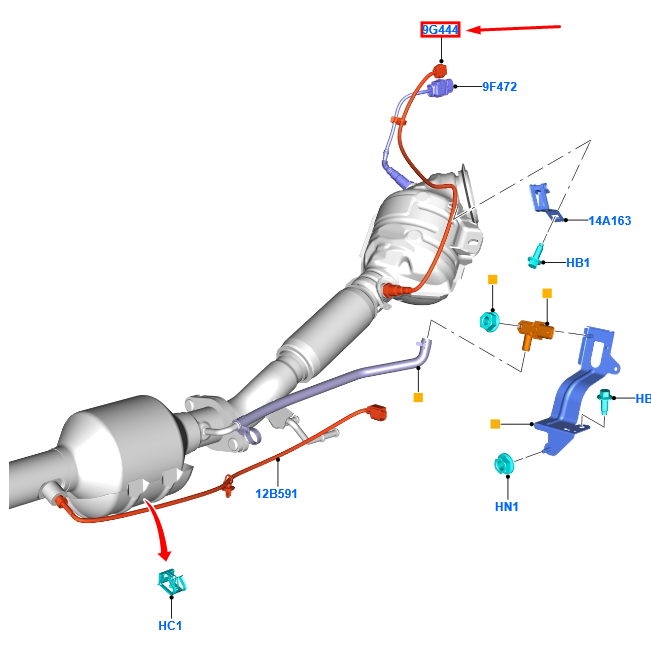 9G444

9F472

14A163

HB1

HB

12B591

HN1

HC1