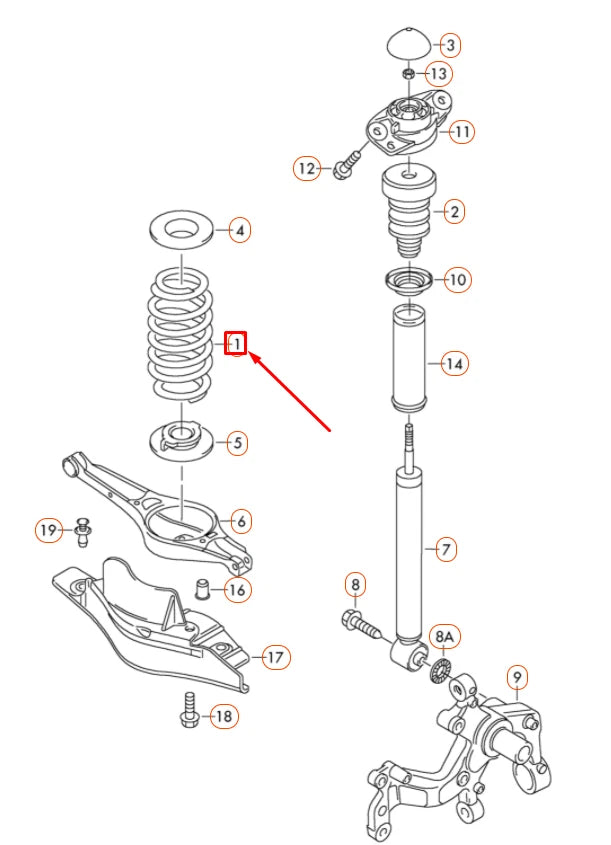 3
13
11
12
2
4
10
1
14
5
6
19
7
16
8
8A
17
9
18