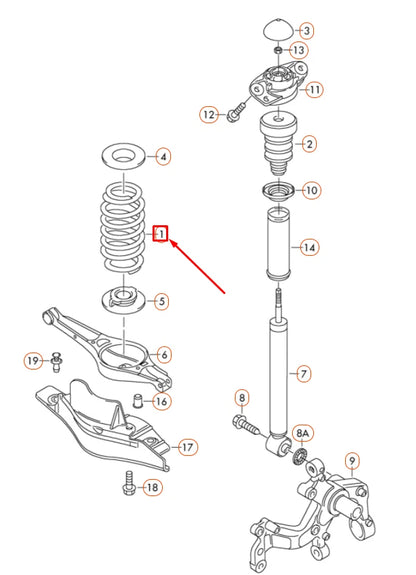 3
13
11
12
2
4
10
1
14
5
6
19
7
16
8
8A
17
9
18