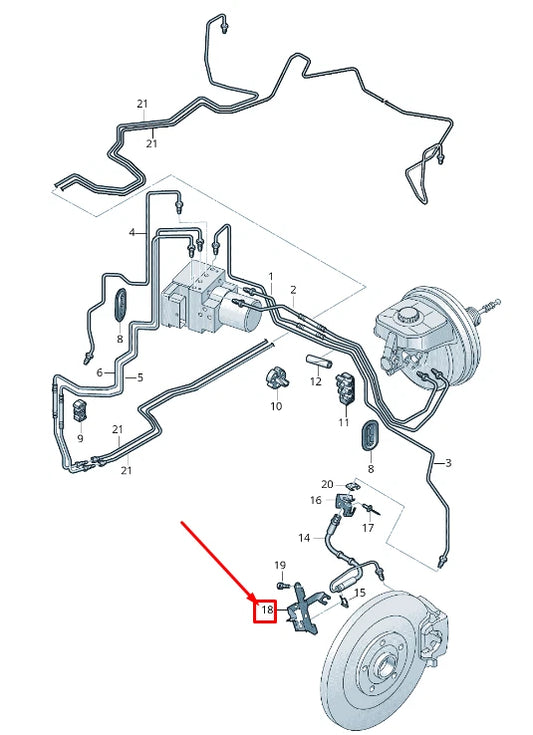 21
21
4
1
2
8
6
5
12
10
11
9
21
21
8
3
20
16
17
14
19
15
18