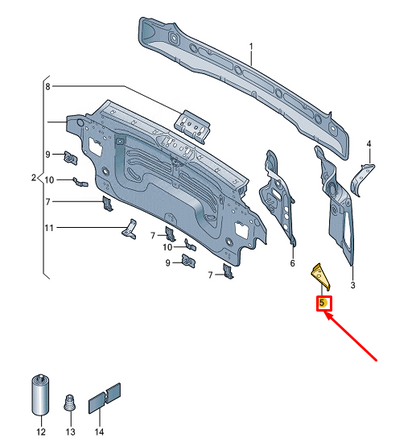 1
8
4
9
2
10
7
11
7
10
9
7
6
3
5
12
13
14