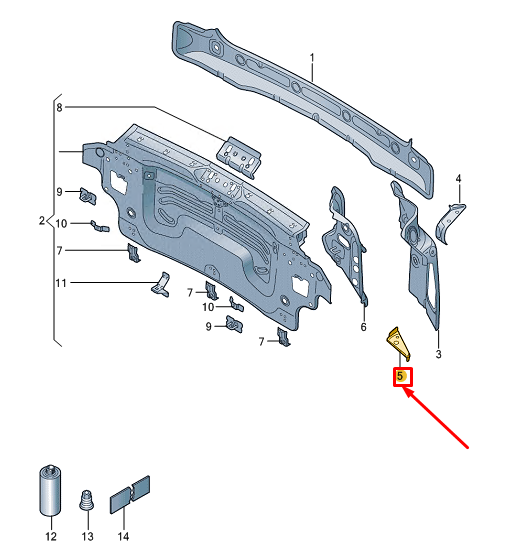 1
8
4
9
2
10
7
11
7
10
9
7
6
3
5
12
13
14