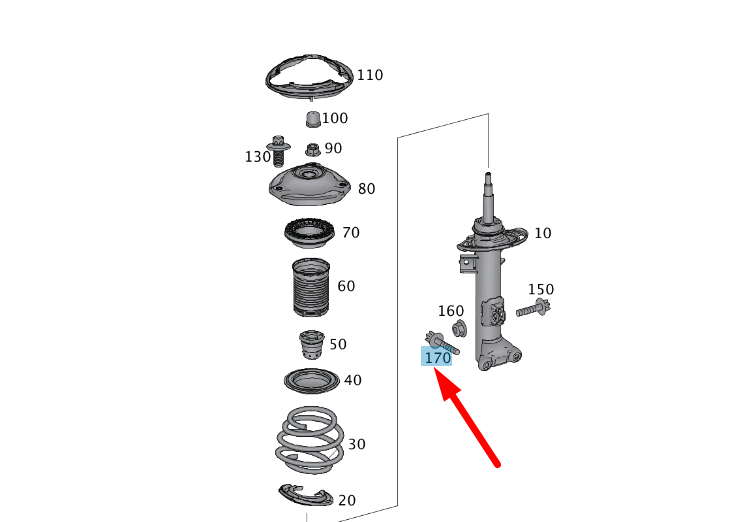 110
100
130
90
80
70
60
50
40
30
20
10
150
160
170