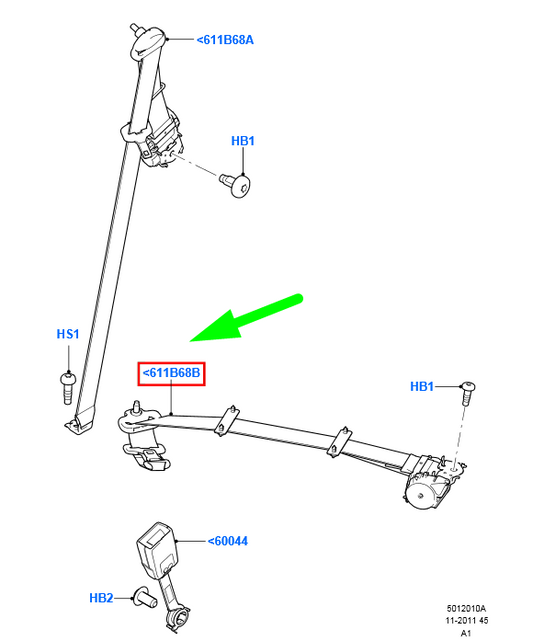 <611B68A

HB1

HS1

<611B68B

HB1

<60044

HB2

5012010A
11-2011 45
A1