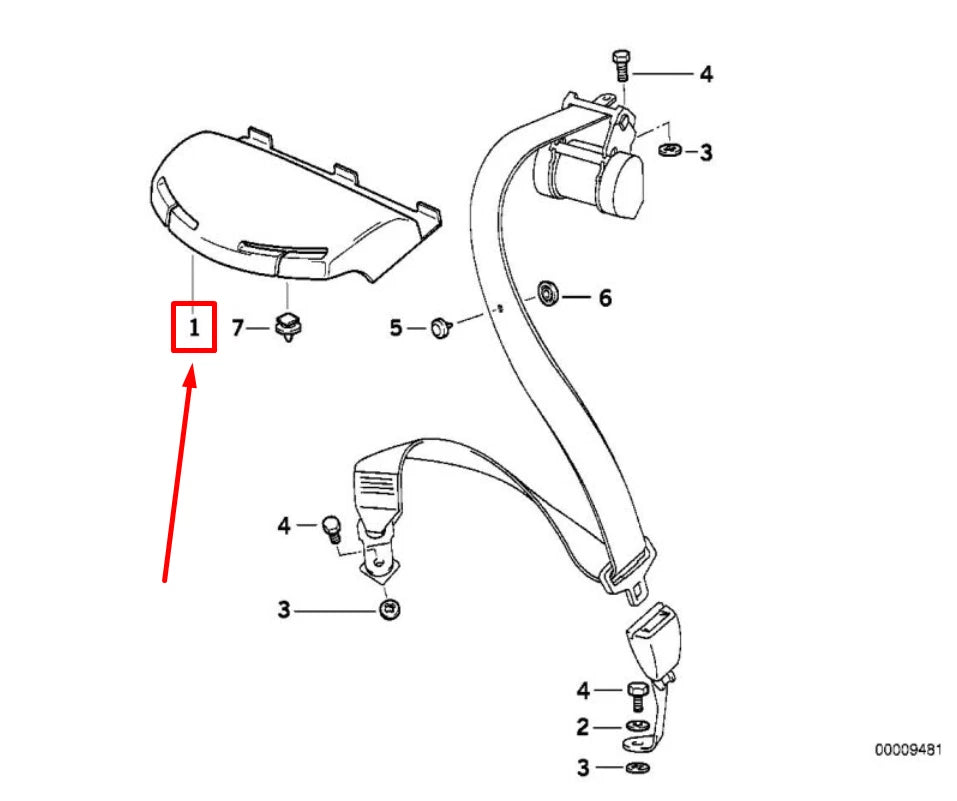 4
3
1
7
5
6
4
3
4
2
3
00009481