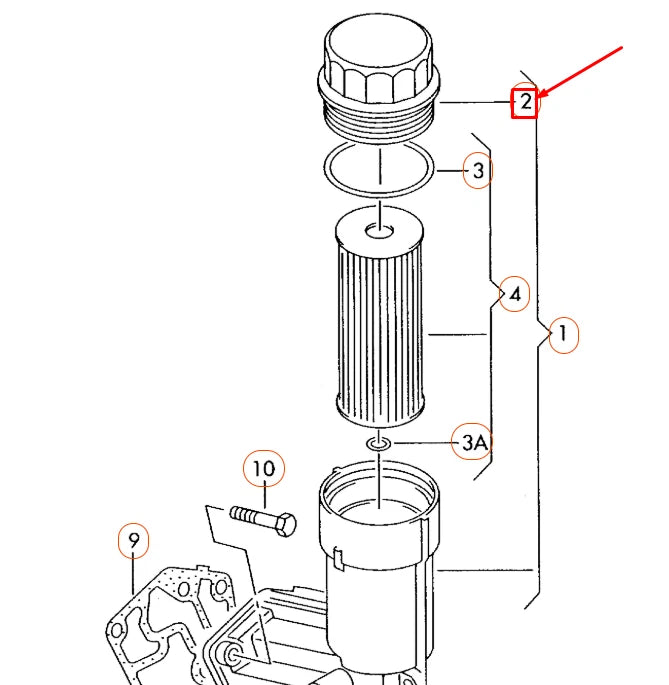 2
3
4
1
3A
10
9