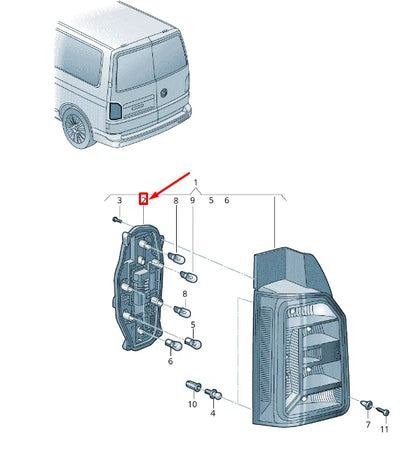 1
3 2 8 9 5 6
8
5
6
10
4
7
11