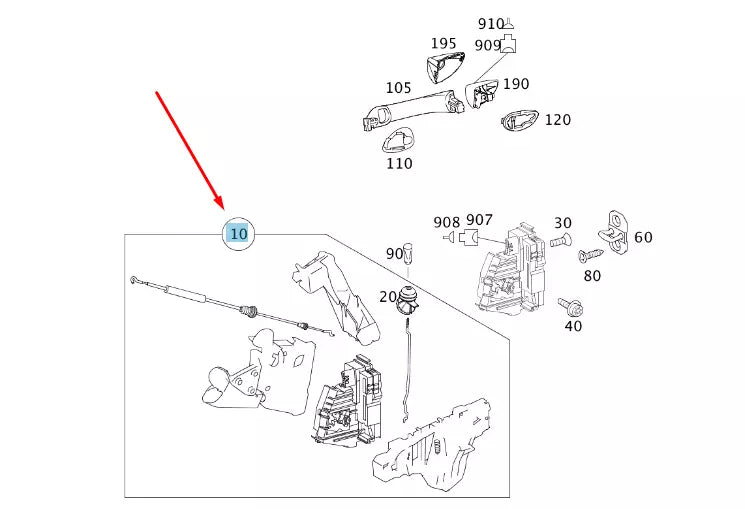 910
195
909
105
190
120
110
908
907
30
60
10
90
80
20
40