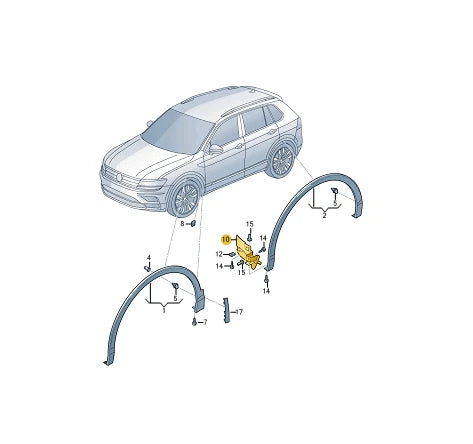 5
2
8
15
10
14
12
14
15
14
4
5
1
17
7