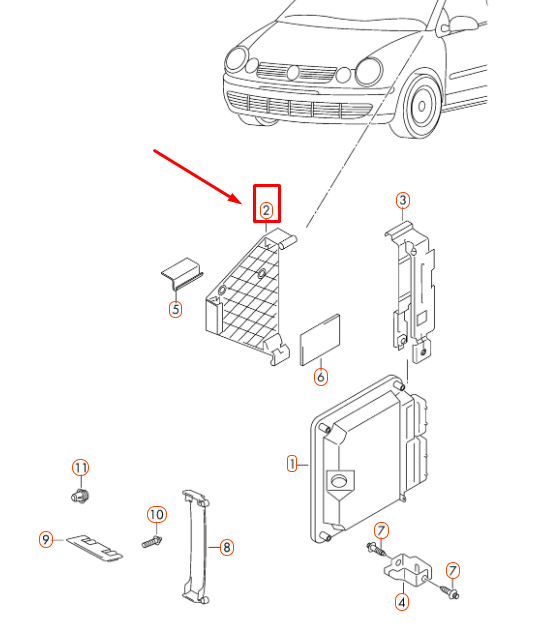 2
3
5
6
1
11
10
9
8
7
7
4