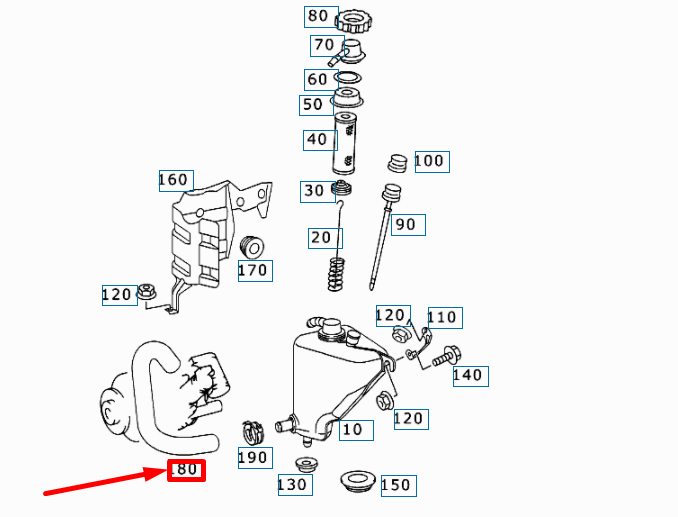 80
70
60
50
40
100
160
30
90
20
170
120
120
110
140
120
10
190
180
130
150