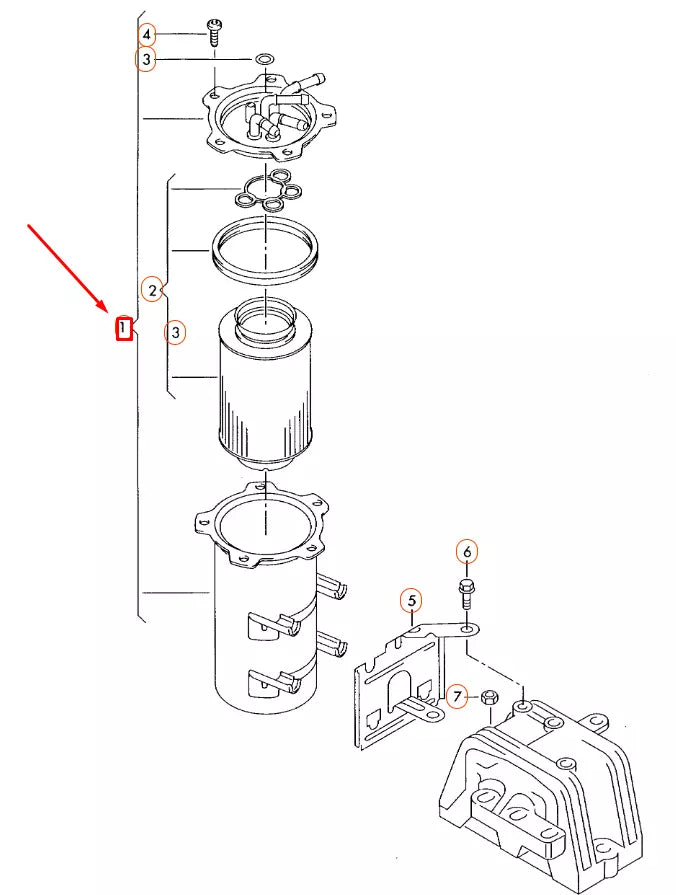 4
3
2
1
3
6
5
7