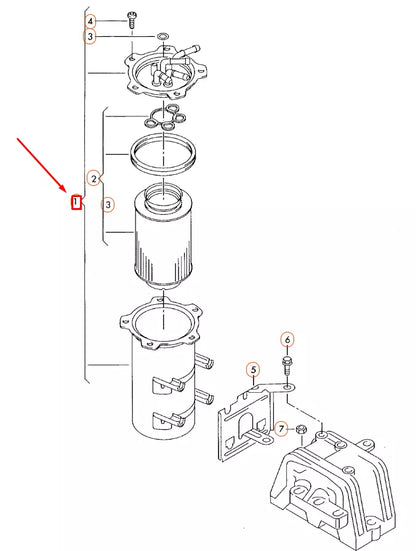 4
3
2
1
3
6
5
7