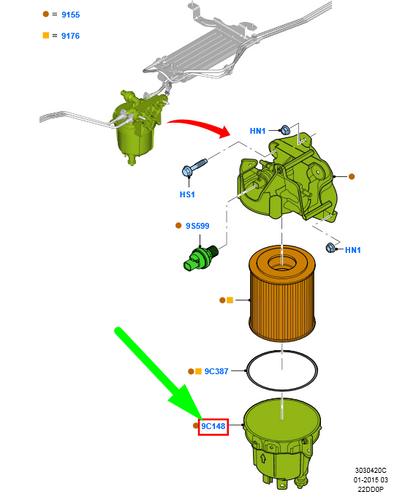 = 9155

= 9176

HN1

HS1

9S599

HN1

9C387

9C148

3030420C
01-2015 03
22DD0P