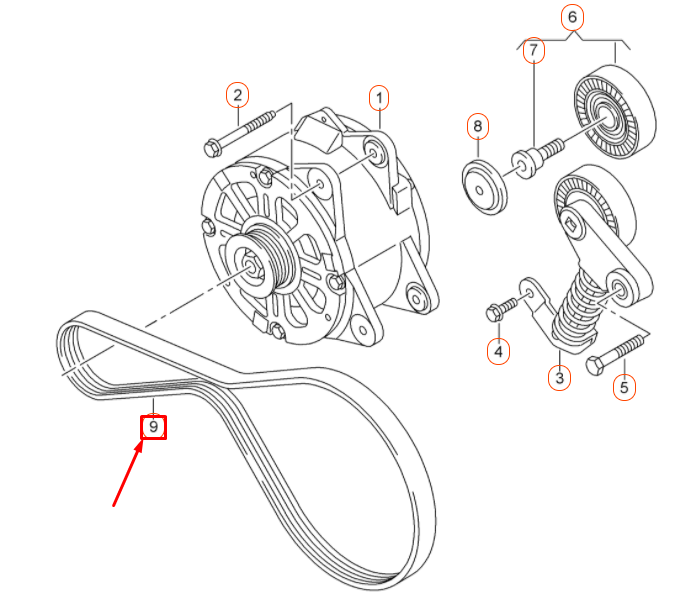 6
7
2
1
8
4
3
5
9