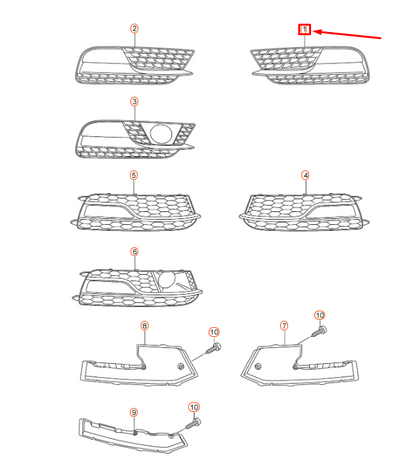 2
1
3
5
4
6
8
10
7
10
9
10