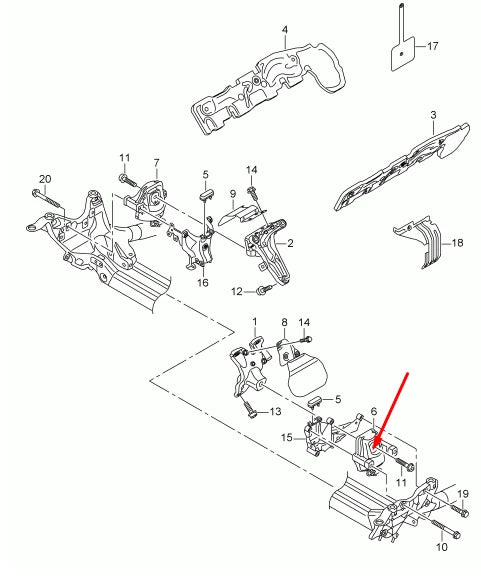 4
17
3
11
7
5
14
20
9
2
18
16
12
1
8
14
5
13
6
15
11
19
10