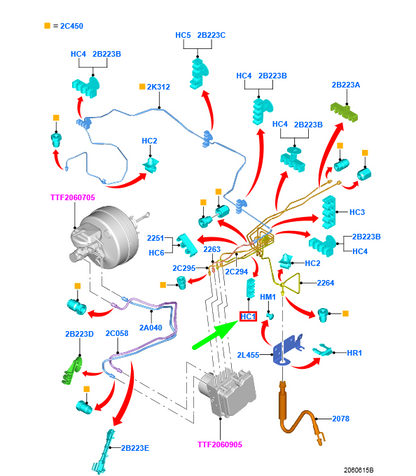 = 2C450

HC5 2B223C

HC4 2B223B

2K312

HC4 2B223B

2B223A

HC4 2B223B

HC2

TTF2060705

HC3

2251

HC6

2263

2B223B

HC4

2C295

2C294

HC2

2264

HM1

HC1

2A040

2B223D

2C058

2L455

HR1

2078

2B223E

TTF2060905

2060615B