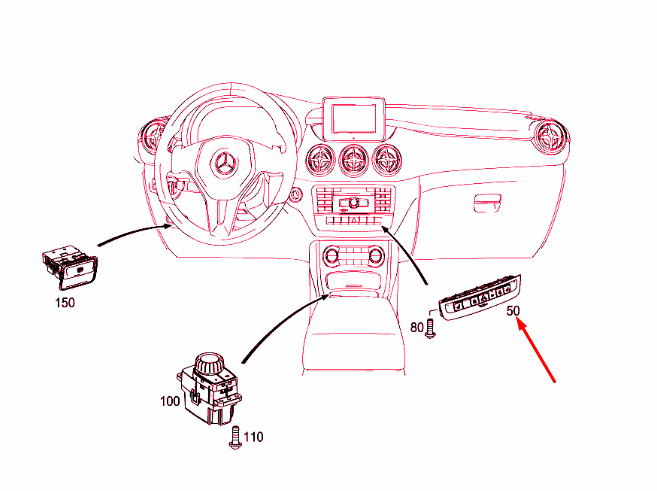 150

80

50

100

110