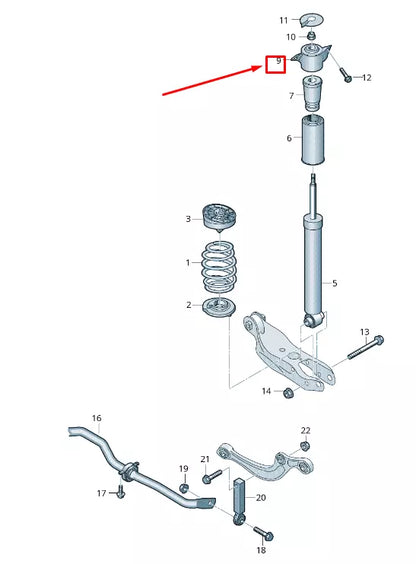 11
10
9
12
7
6
3
1
5
2
13
14
16
22
21
19
17
20
18