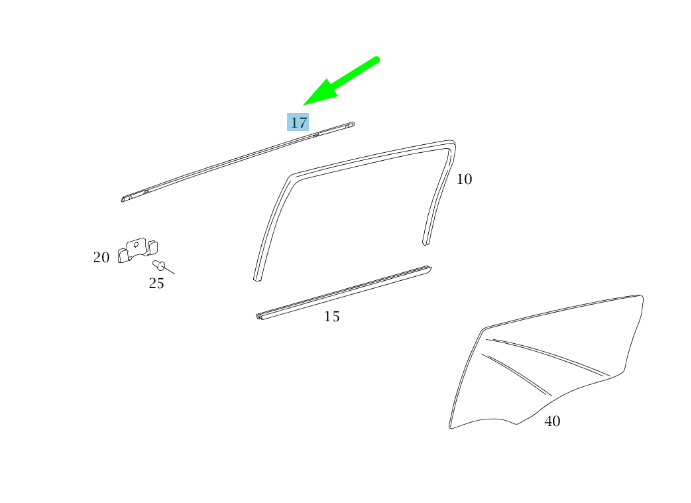 17
10
20
25
15
40