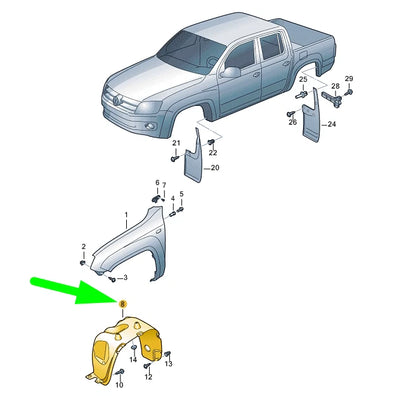 25
29
28
26
24
21
22
20
6
7
4
5
1
2
3
8
14
13
12
10