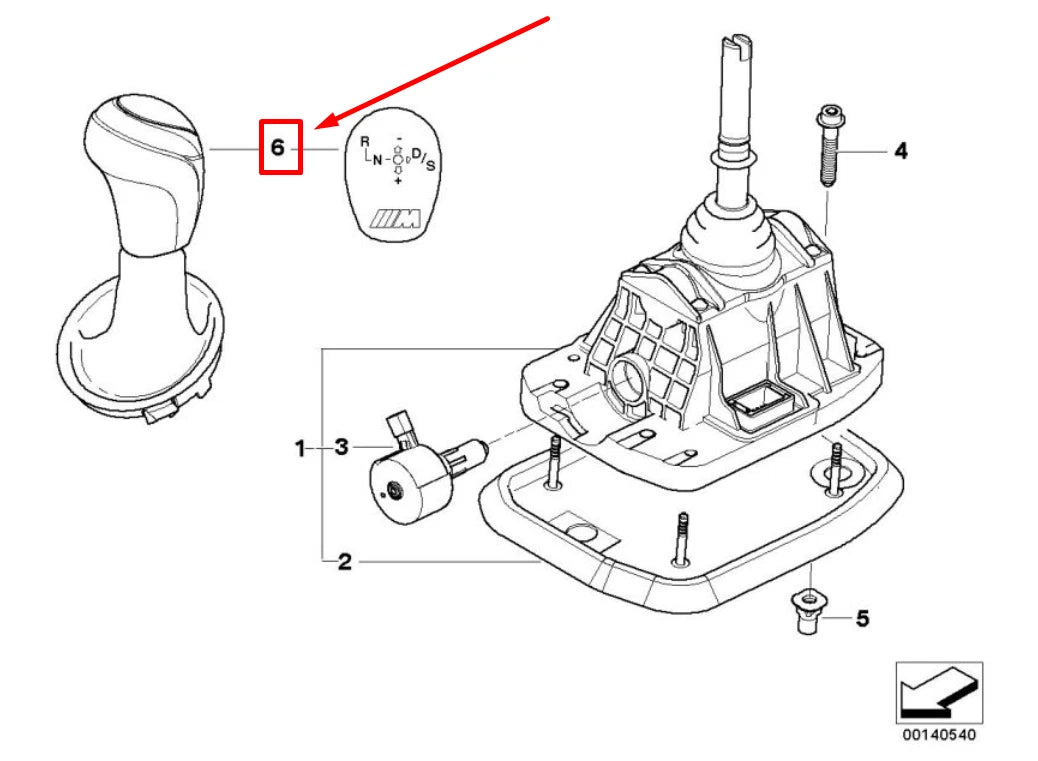 6
R
N
-
D/S
+
M
4
1
3
2
5
00140540