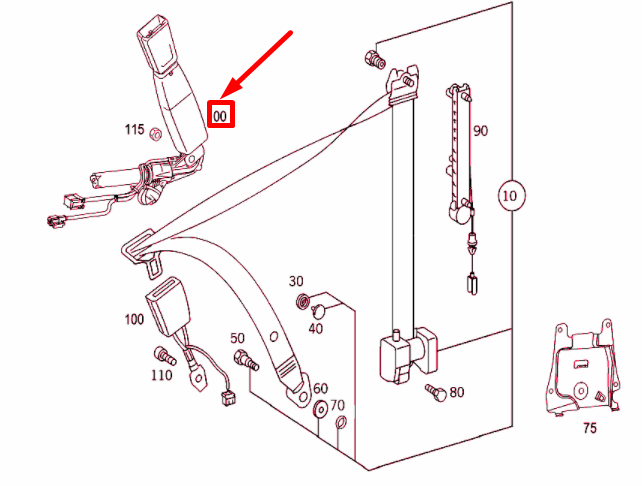 00
115
90
10
30
40
100
50
110
60
70
80
75