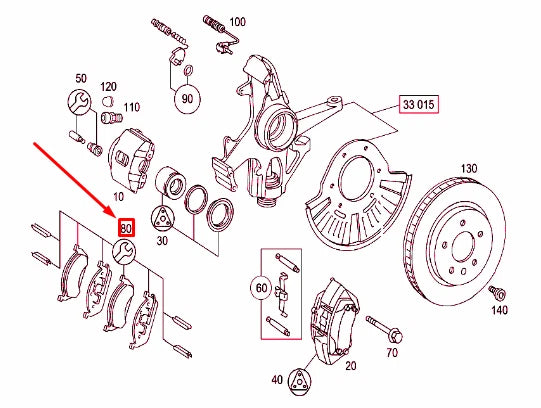 100
50
120
110
90
33 015
130
10
80
30
60
140
70
20
40