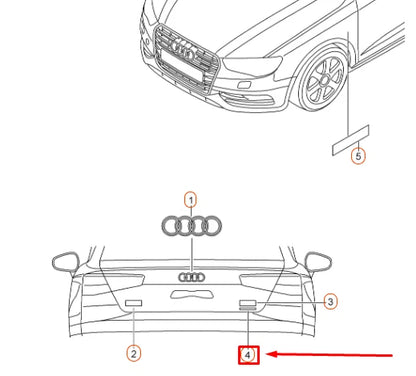 5

1

3

2

4