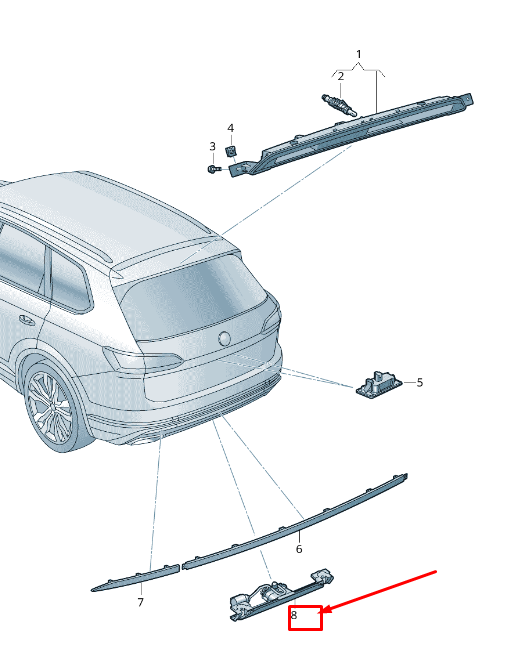 1
2
4
3
5
6
7
8