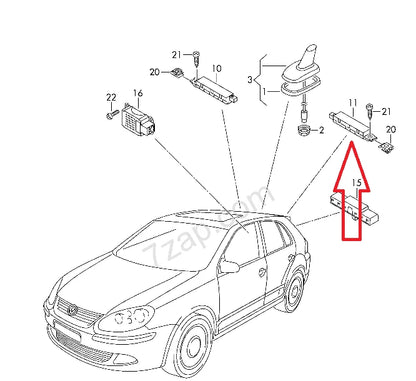 21
20
10
22
16
3
1
2
11
21
20
15
7zap.com