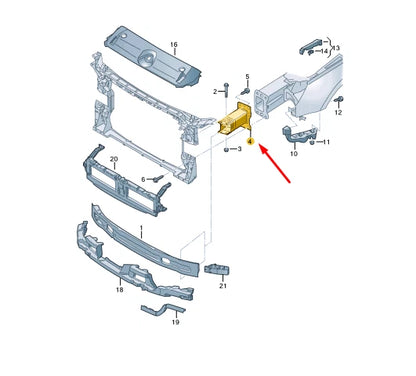 16
13
14
5
2
12
4
3
11
10
20
6
1
21
18
19