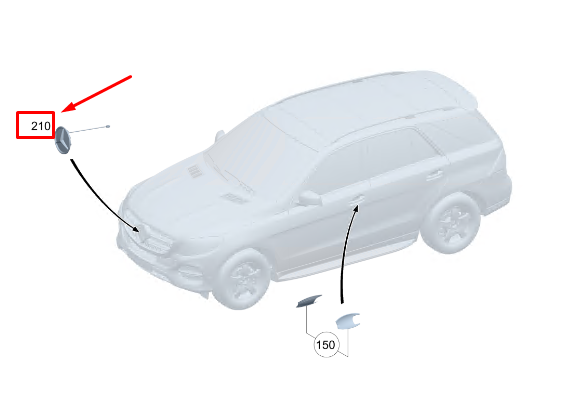 210

150