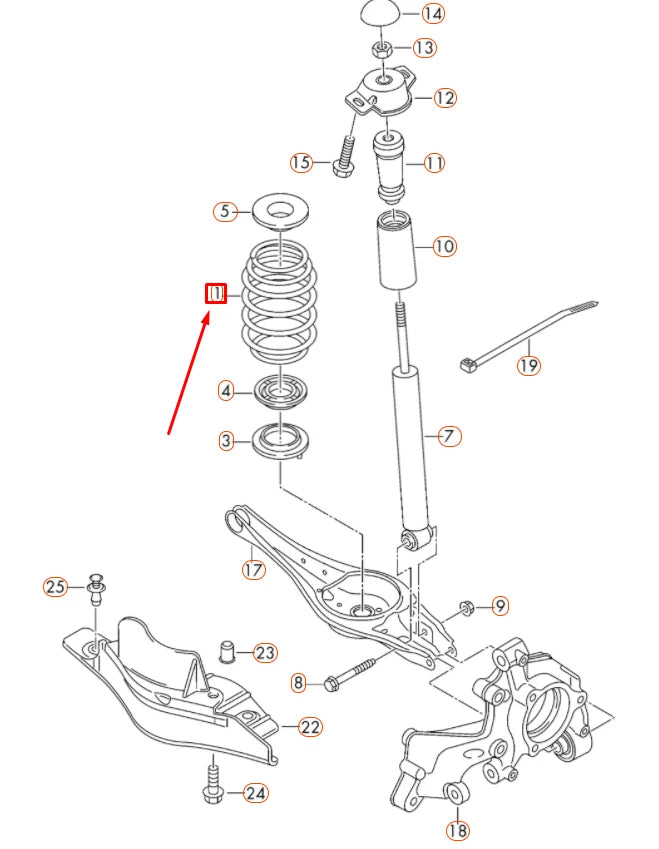 14
13
12
15
11
5
10
1
19
4
3
7
17
25
9
23
8
22
24
18