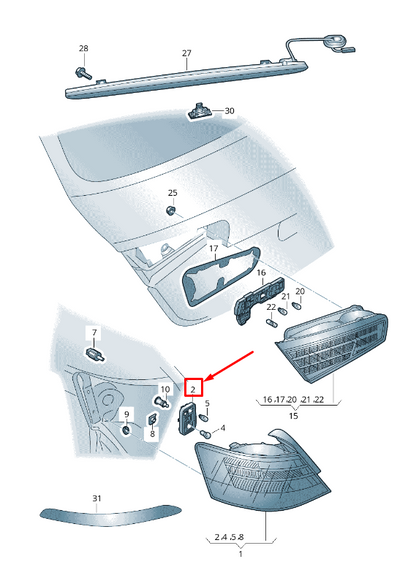 28
27
30
25
17
16
21
20
22
7
2
10
5
9
8
4
16 .17 .20 .21 .22
15
31
2 .4 .5 .8
1