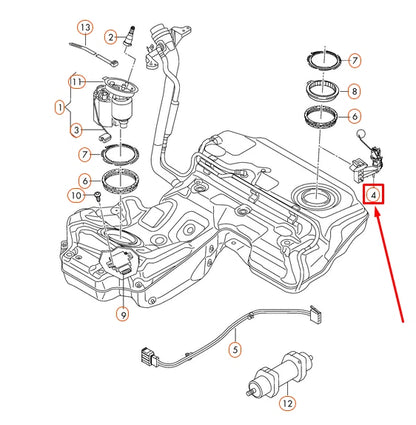 13
2
11
1
3
7
6
10
9
7
8
6
4
5
12