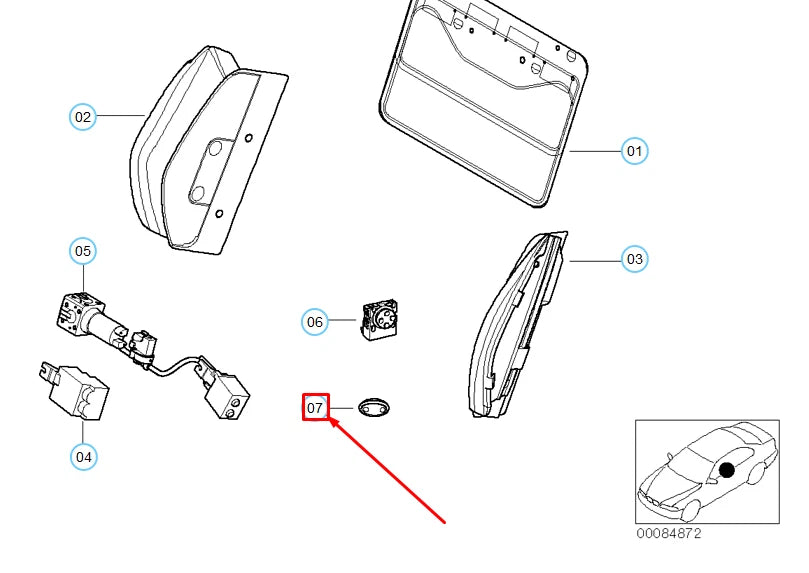 02

01

05

03

06

07

04

00084872