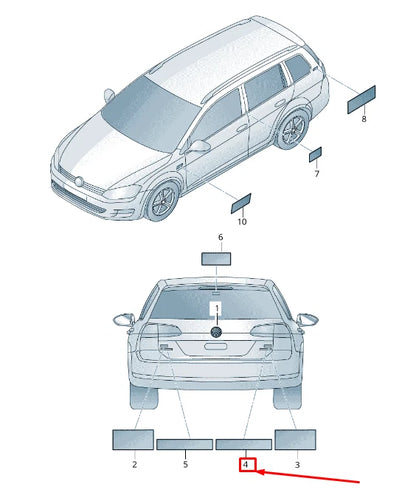 8
7
10
6
1
2
5
4
3