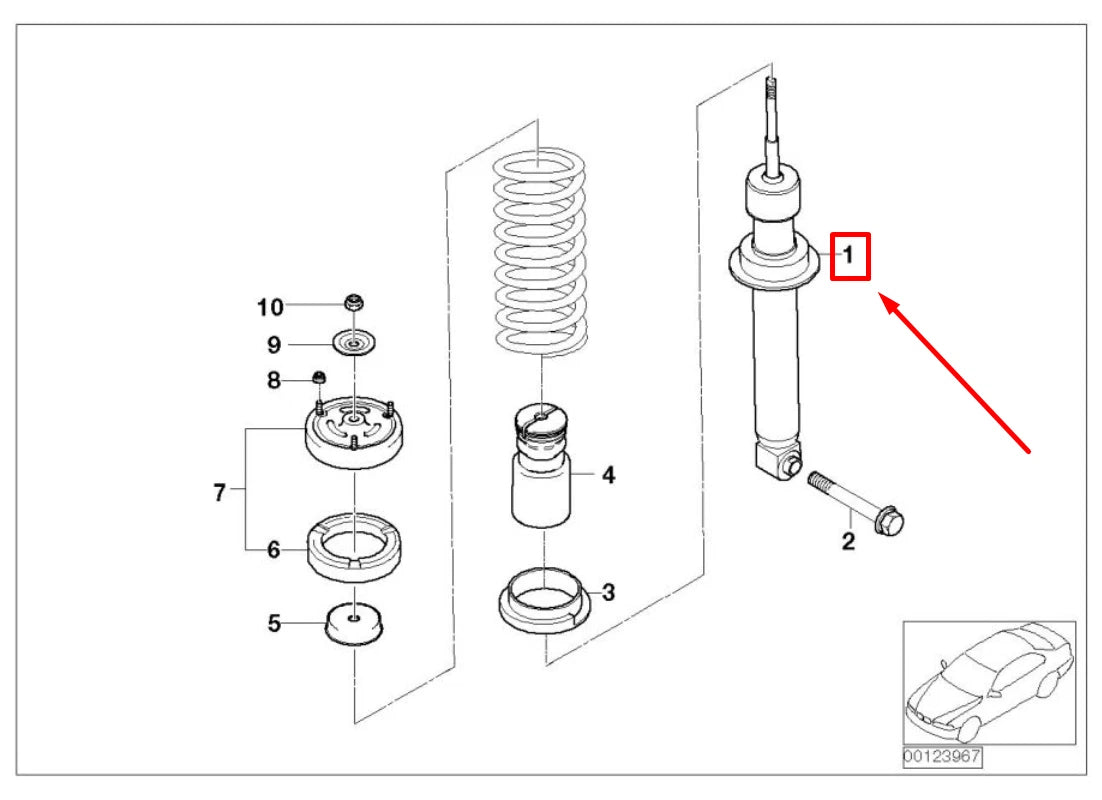 10
9
8
7
6
5
4
3
1
2
00123967