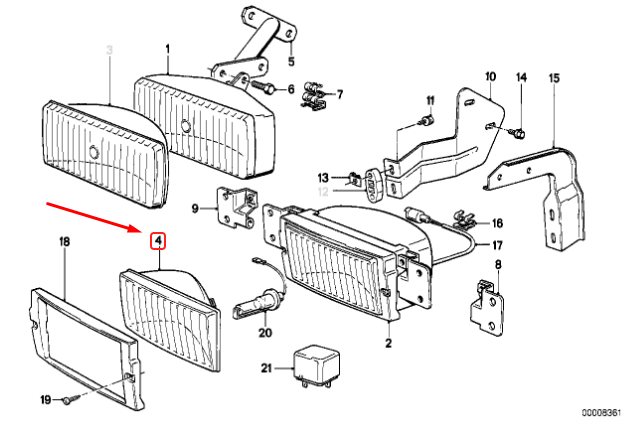 3
1
5
6
7
10
14
15
11
13
12
9
16
17
4
18
8
20
2
21
19
00008361