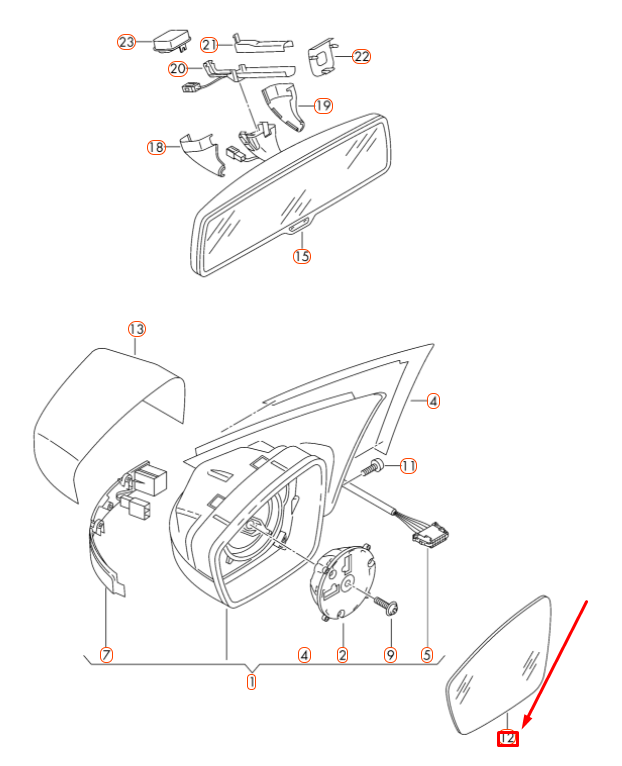 23
21
22
20
19
18
15
13
4
11
7
4
2
9
5
1
12