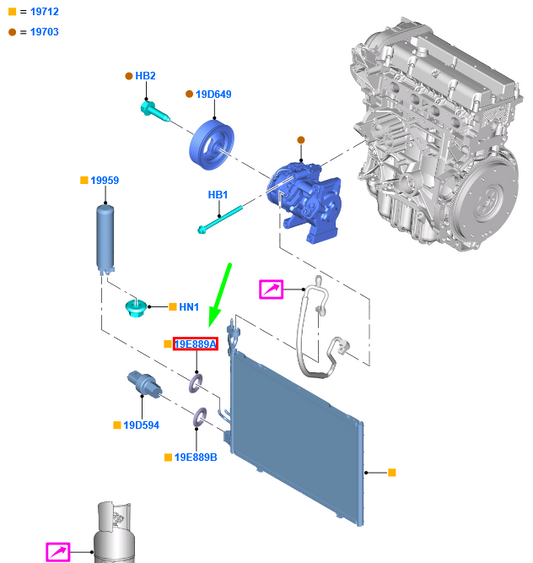 = 19712
= 19703
HB2
19D649
19959
HB1
HN1
19E889A
19D594
19E889B