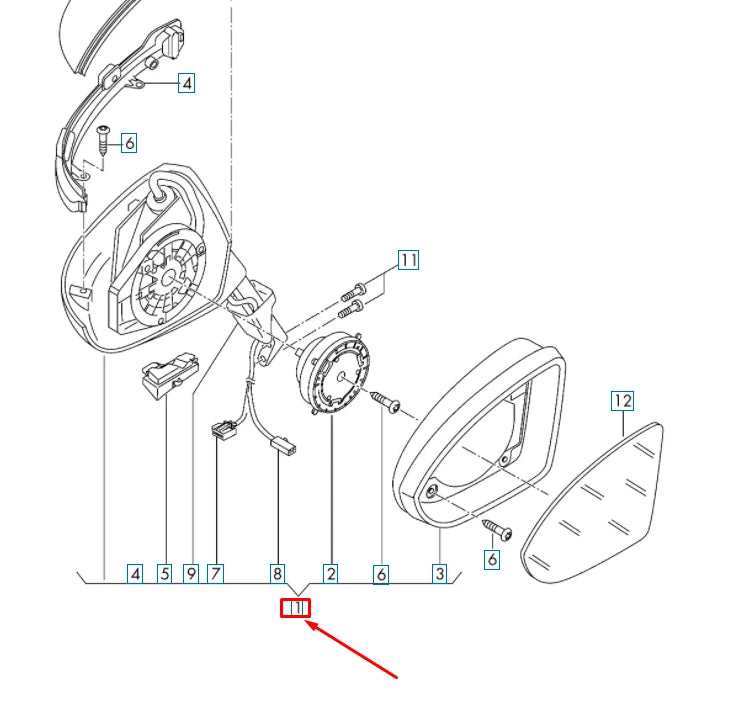 4
6
11
12
6
4 5 9 7 8 2 6 3
1