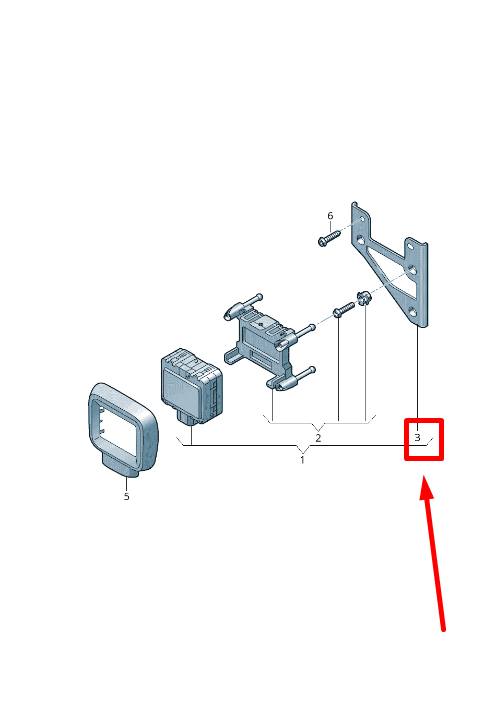 6
2
3
1
5