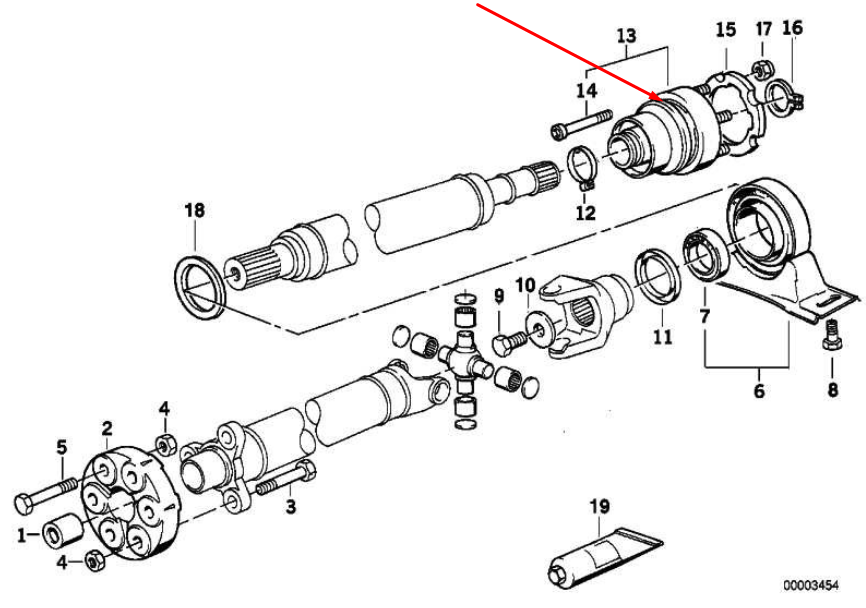 13
15
17
16
14
12
18
9
10
11
7
6
8
4
2
5
3
1
4
19
00003454