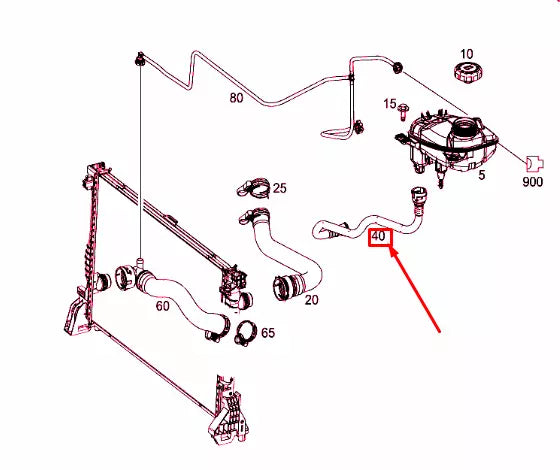 10
80
15
5
900
25
40
60
20
65