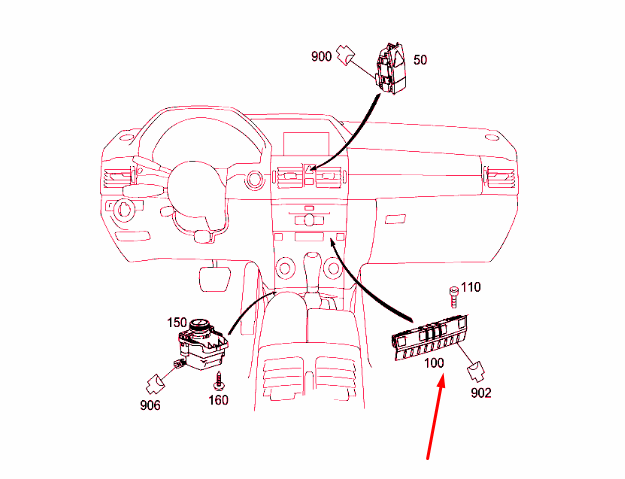 900
50
110
150
100
902
906
160