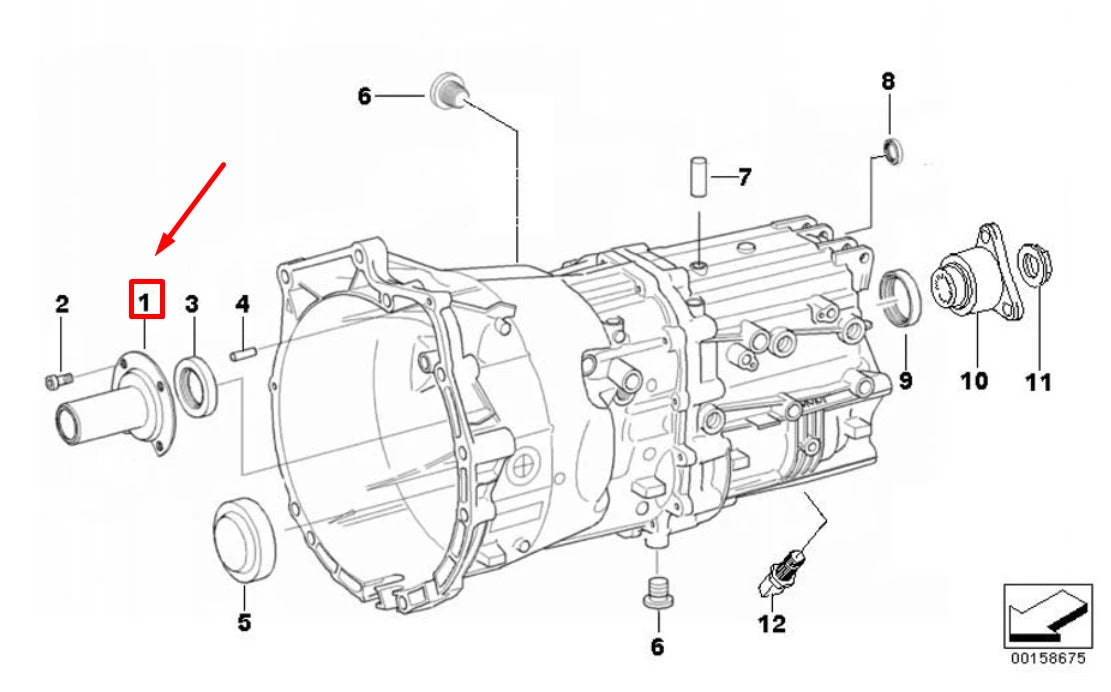 6
8
7
2
1
3
4
9
10
11
5
6
12
00158675